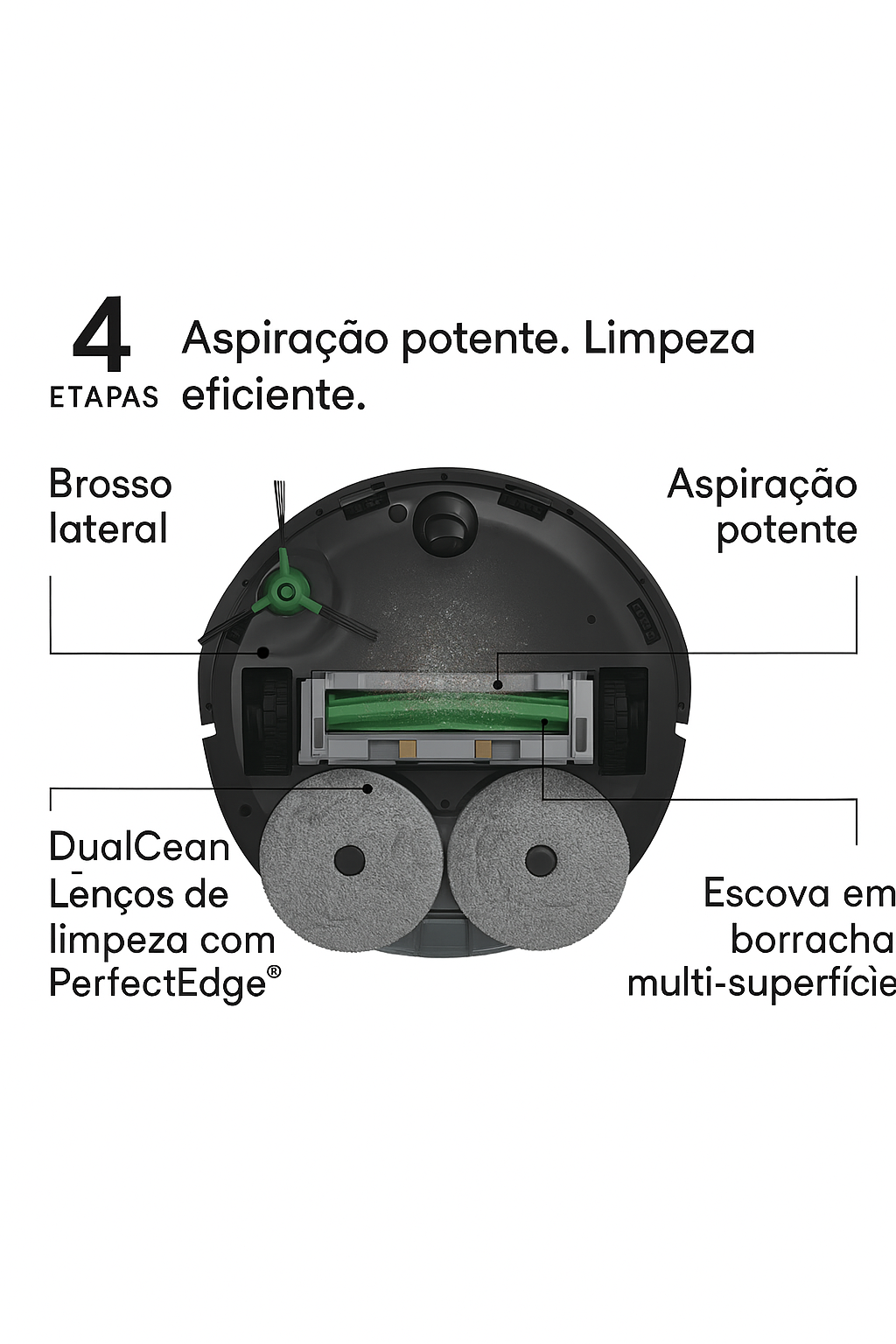 4
ETAPAS

Aspiração potente. Limpeza eficiente.

Brosso lateral

Aspiração potente

DualCean
Lenços de limpeza com PerfectEdge®

Escova em borracha multi-superfície